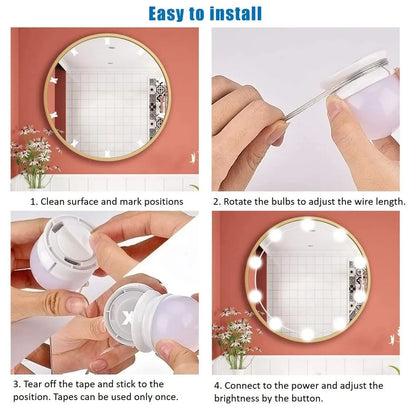 Easy to install

1. Clean surface and mark positions

2. Rotate the bulbs to adjust the wire length.

3. Tear off the tape and stick to the position. Tapes can be used only once.

4. Connect to the power and adjust the brightness by the button.