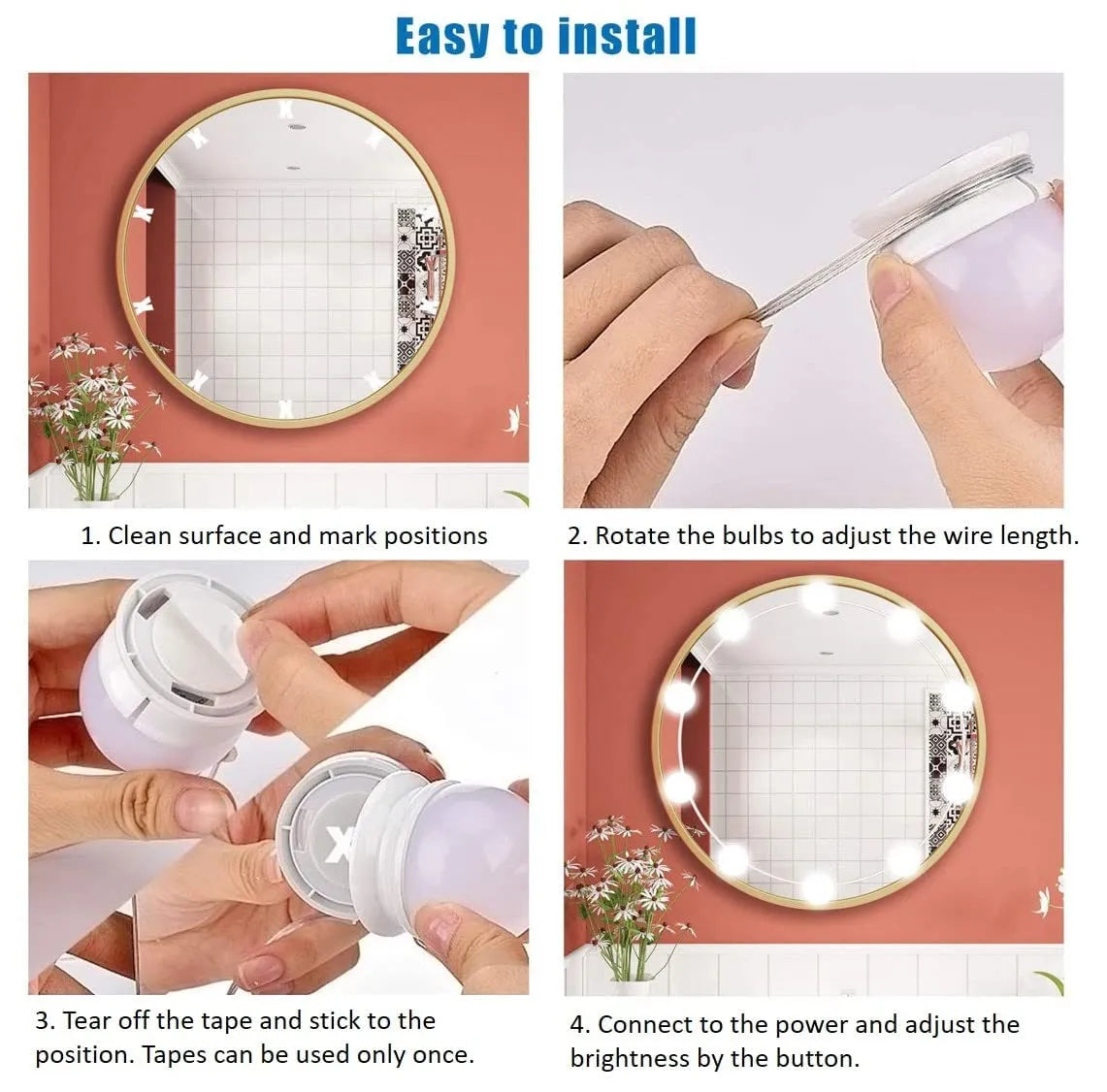 Easy to install

1. Clean surface and mark positions

2. Rotate the bulbs to adjust the wire length.

3. Tear off the tape and stick to the position. Tapes can be used only once.

4. Connect to the power and adjust the brightness by the button.